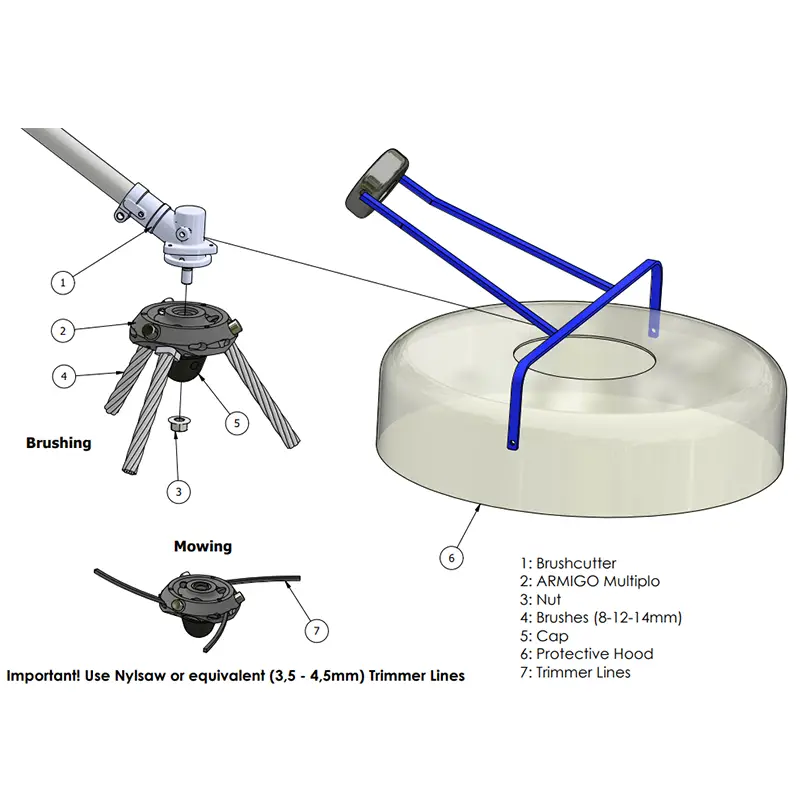 1

2

4

5

Brushing

3

Mowing

7

Important! Use Nylsaw or equivalent (3,5 - 4,5mm) Trimmer Lines

6

1: Brushcutter
2: ARMIGO Multiplo
3: Nut
4: Brushes (8-12-14mm)
5: Cap
6: Protective Hood
7: Trimmer Lines